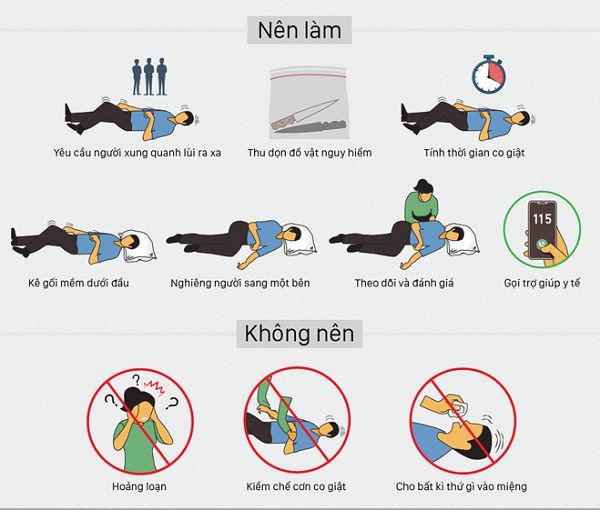 Nên làm

Yêu cầu người xung quanh lùi ra xa

Thu dọn đồ vật nguy hiểm

Tính thời gian co giật

Kê gối mềm dưới đầu

Nghiêng người sang một bên

Theo dõi và đánh giá

115

Gọi trợ giúp y tế

Không nên

Hoảng loạn

Kiềm chế cơn co giật

Cho bất kì thứ gì vào miệng